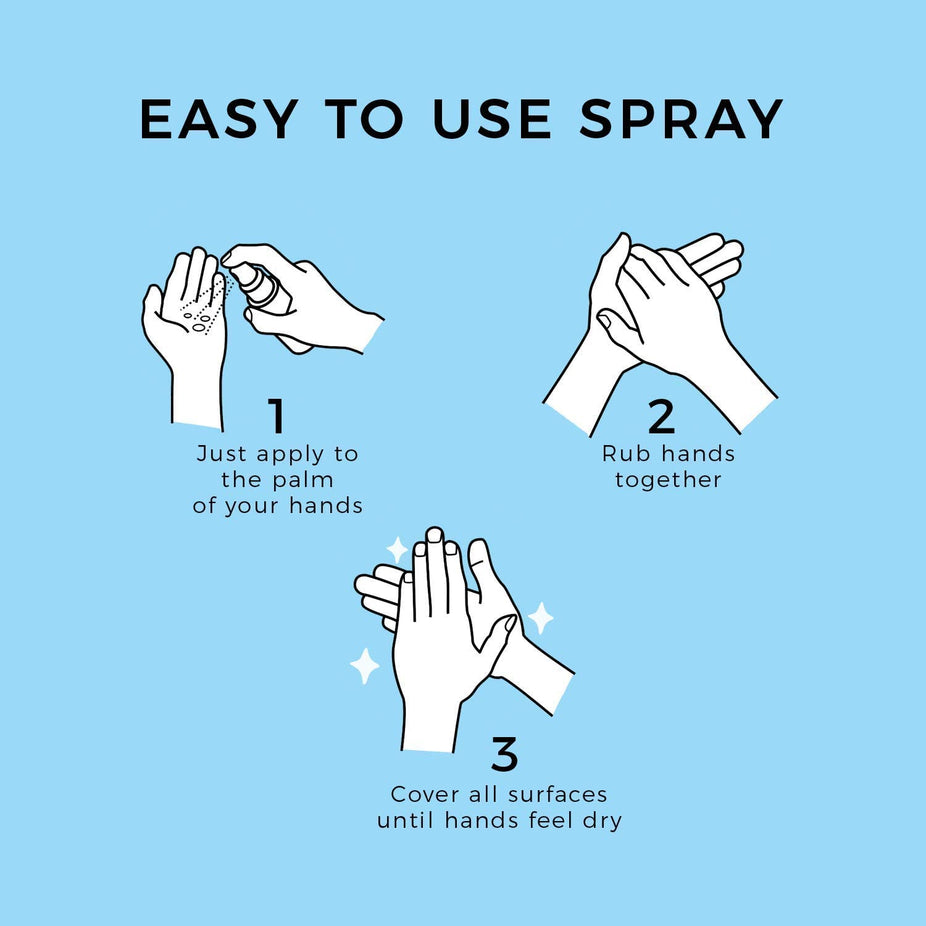 EASY TO USE SPRAY

1
Just apply to the palm of your hands

2
Rub hands together

3
Cover all surfaces until hands feel dry