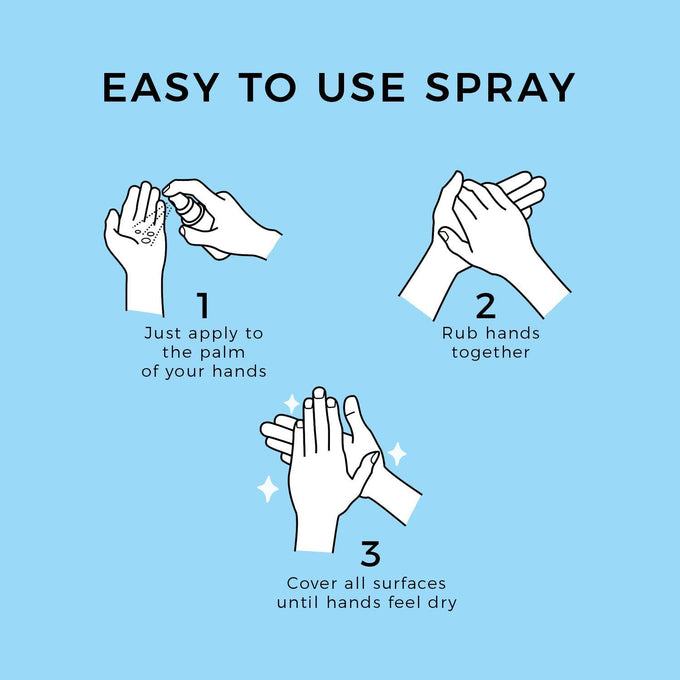 EASY TO USE SPRAY

1
Just apply to the palm of your hands

2
Rub hands together

3
Cover all surfaces until hands feel dry