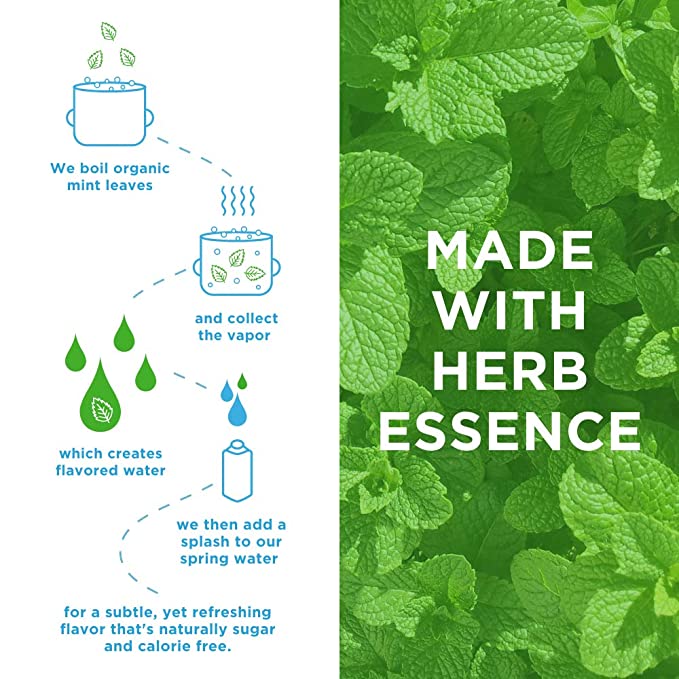 We boil organic mint leaves

and collect the vapor

which creates flavored water

we then add a splash to our spring water

for a subtle, yet refreshing flavor that's naturally sugar and calorie free.

MADE WITH HERB ESSENCE