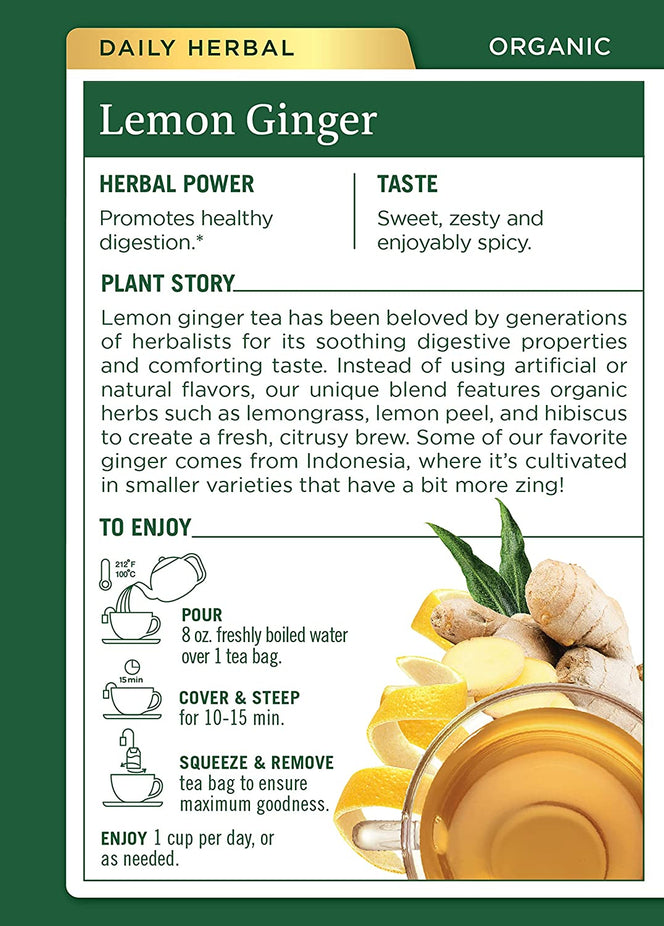 DAILY HERBAL

ORGANIC

Lemon Ginger

HERBAL POWER
Promotes healthy digestion.*

TASTE
Sweet, zesty and enjoyably spicy.

PLANT STORY
Lemon ginger tea has been beloved by generations of herbalists for its soothing digestive properties and comforting taste. Instead of using artificial or natural flavors, our unique blend features organic herbs such as lemongrass, lemon peel, and hibiscus to create a fresh, citrusy brew. Some of our favorite ginger comes from Indonesia, where it's cultivated in smaller varieties that have a bit more zing!

TO ENJOY

212°F
100°C

POUR
8 oz. freshly boiled water over 1 tea bag.

15min

COVER & STEEP
for 10-15 min.

SQUEEZE & REMOVE
tea bag to ensure maximum goodness.

ENJOY 1 cup per day, or as needed.