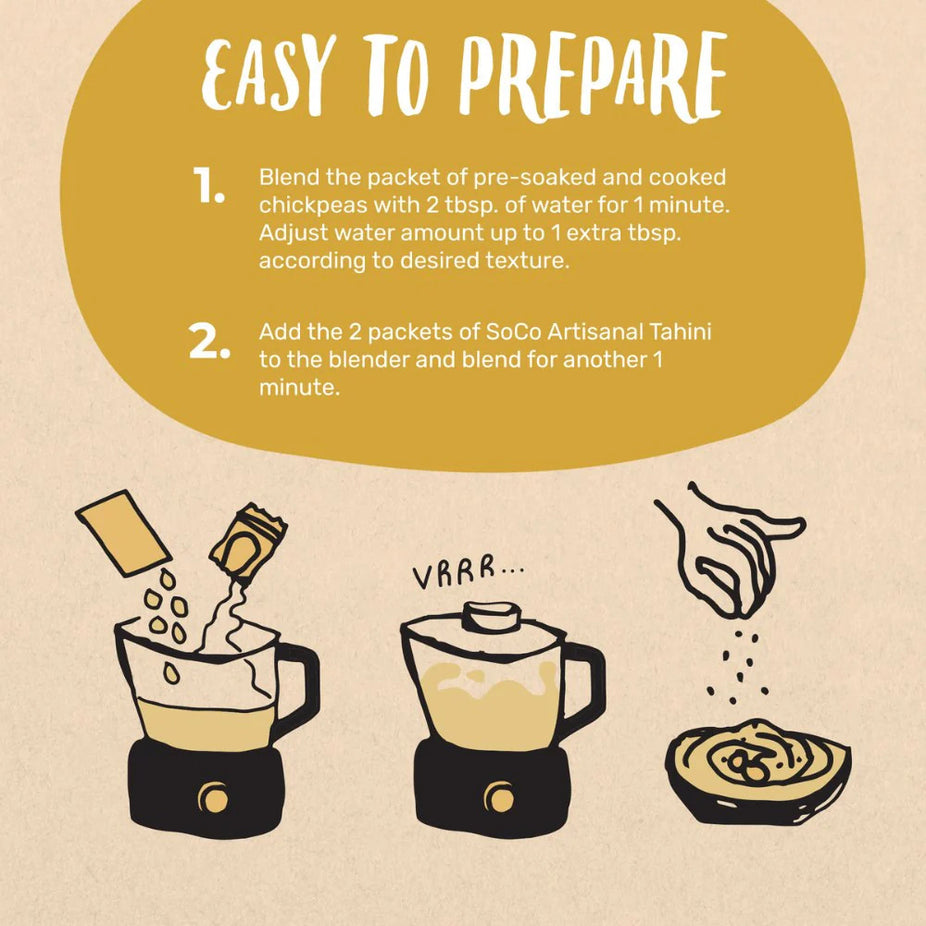 EASY TO PREPARE

1. Blend the packet of pre-soaked and cooked chickpeas with 2 tbsp. of water for 1 minute. Adjust water amount up to 1 extra tbsp. according to desired texture.

2. Add the 2 packets of SoCo Artisanal Tahini to the blender and blend for another 1 minute.

VRRR...