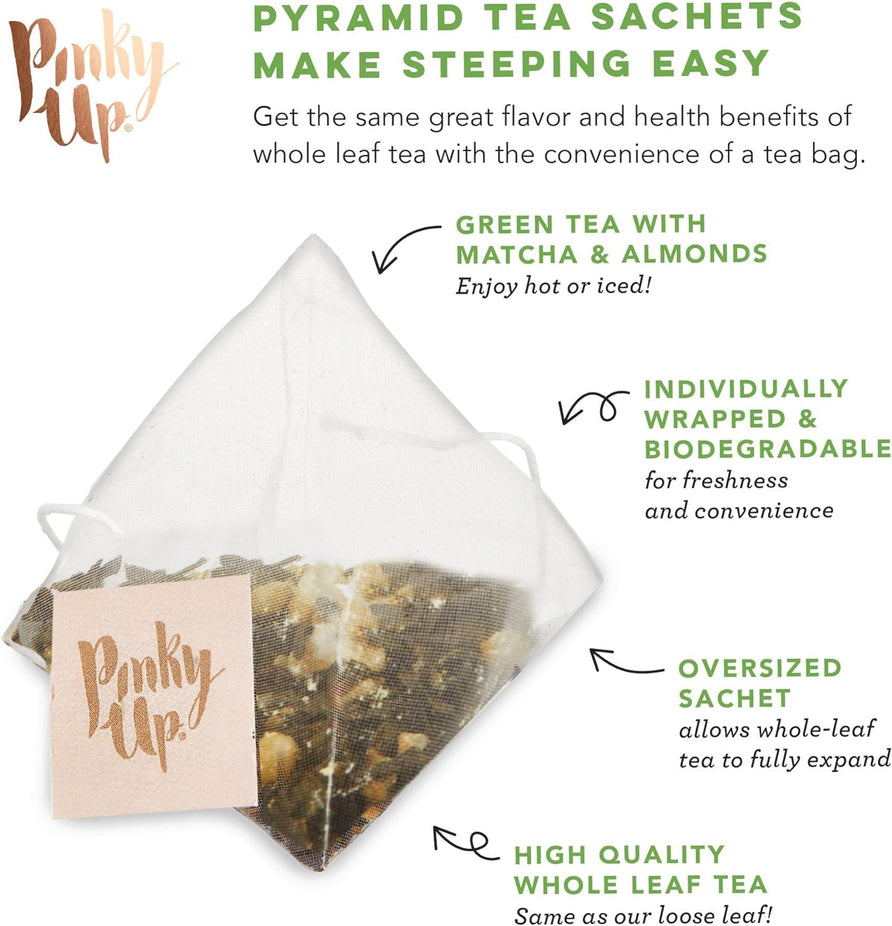 Pinky Up®

PYRAMID TEA SACHETS MAKE STEEPING EASY

Get the same great flavor and health benefits of whole leaf tea with the convenience of a tea bag.

GREEN TEA WITH MATCHA & ALMONDS
Enjoy hot or iced!

INDIVIDUALLY WRAPPED & BIODEGRADABLE
for freshness and convenience

Pinky Up®

OVERSIZED SACHET
allows whole-leaf tea to fully expand

HIGH QUALITY WHOLE LEAF TEA
Same as our loose leaf!