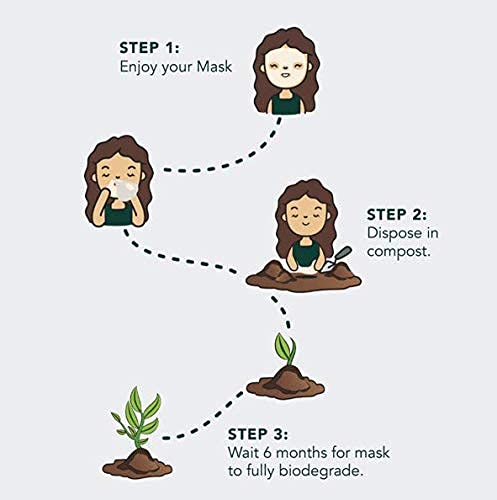 STEP 1:
Enjoy your Mask

STEP 2:
Dispose in compost.

STEP 3:
Wait 6 months for mask to fully biodegrade.