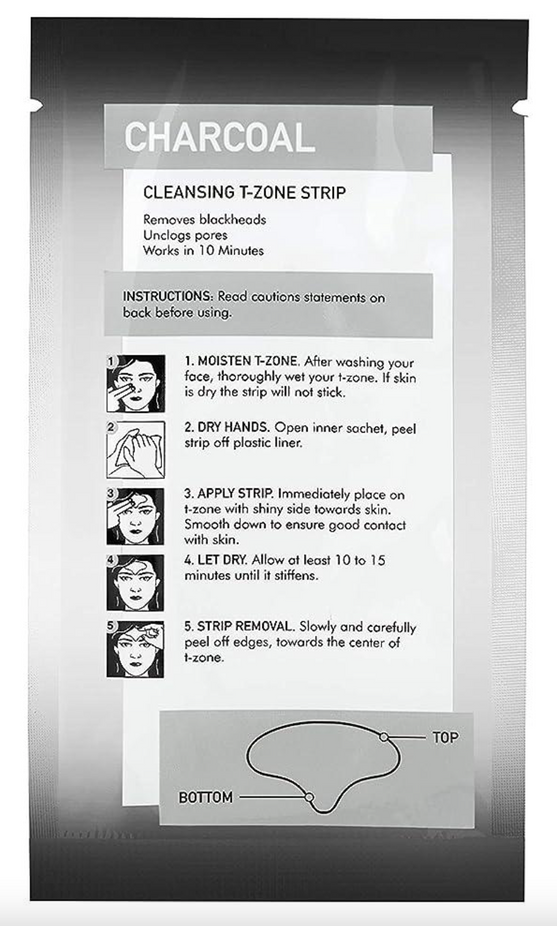 CHARCOAL

CLEANSING T-ZONE STRIP

Removes blackheads
Unclogs pores
Works in 10 Minutes

INSTRUCTIONS: Read cautions statements on back before using.

1

1. MOISTEN T-ZONE. After washing your face, thoroughly wet your t-zone. If skin is dry the strip will not stick.

2

2. DRY HANDS. Open inner sachet, peel strip off plastic liner.

3

3. APPLY STRIP. Immediately place on t-zone with shiny side towards skin. Smooth down to ensure good contact with skin.

4

4. LET DRY. Allow at least 10 to 15 minutes until it stiffens.

5

5. STRIP REMOVAL. Slowly and carefully peel off edges, towards the center of t-zone.

TOP

BOTTOM