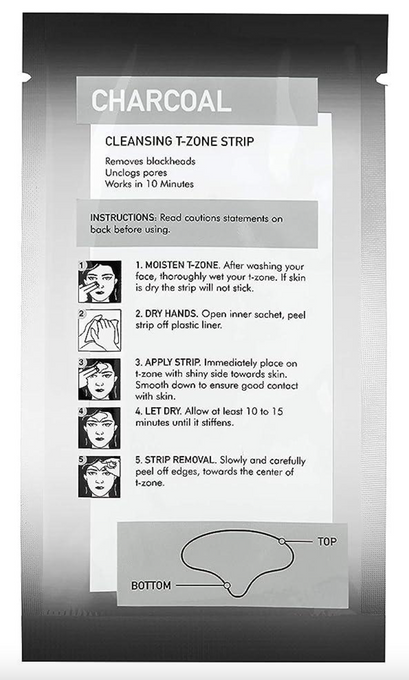 CHARCOAL

CLEANSING T-ZONE STRIP

Removes blackheads
Unclogs pores
Works in 10 Minutes

INSTRUCTIONS: Read cautions statements on back before using.

1

1. MOISTEN T-ZONE. After washing your face, thoroughly wet your t-zone. If skin is dry the strip will not stick.

2

2. DRY HANDS. Open inner sachet, peel strip off plastic liner.

3

3. APPLY STRIP. Immediately place on t-zone with shiny side towards skin. Smooth down to ensure good contact with skin.

4

4. LET DRY. Allow at least 10 to 15 minutes until it stiffens.

5

5. STRIP REMOVAL. Slowly and carefully peel off edges, towards the center of t-zone.

TOP

BOTTOM