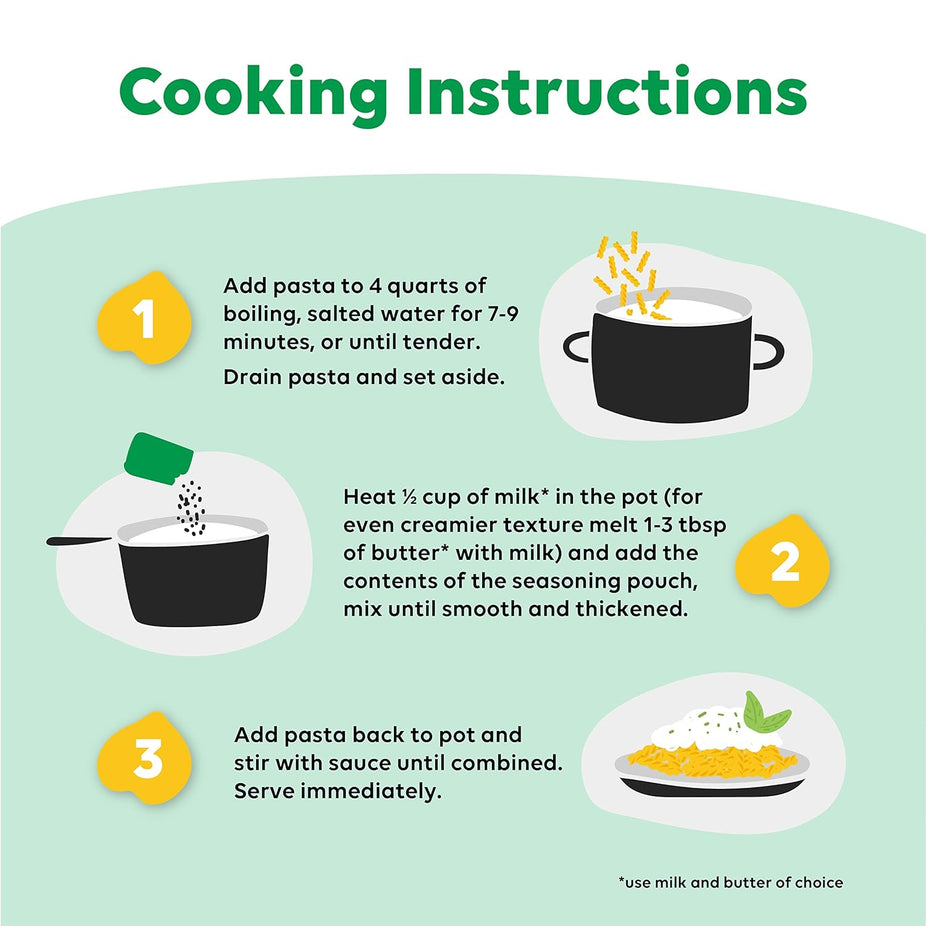 Cooking Instructions

1

Add pasta to 4 quarts of boiling, salted water for 7-9 minutes, or until tender.

Drain pasta and set aside.

Heat ½ cup of milk* in the pot (for even creamier texture melt 1-3 tbsp of butter* with milk) and add the contents of the seasoning pouch, mix until smooth and thickened.

2

3

Add pasta back to pot and stir with sauce until combined. Serve immediately.

*use milk and butter of choice