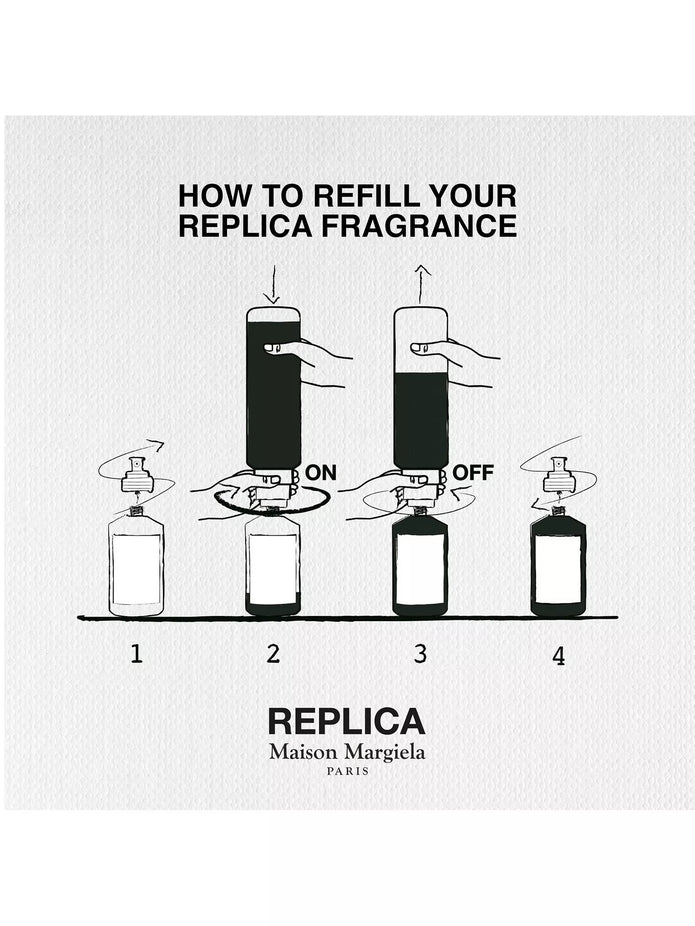 HOW TO REFILL YOUR REPLICA FRAGRANCE

ON

OFF

1

2

3

4

REPLICA
Maison Margiela
PARIS