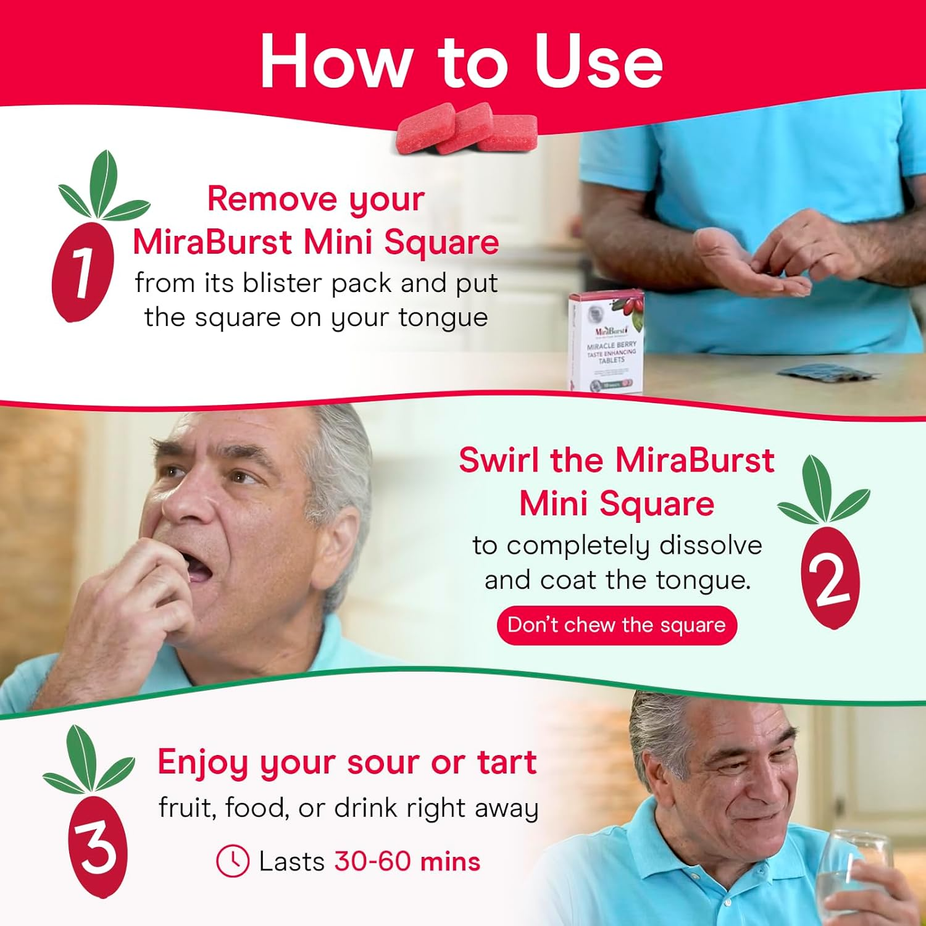 How to Use

1

Remove your MiraBurst Mini Square from its blister pack and put the square on your tongue

MiraBurst

MIRACLE BERRY TASTE ENHANCING TABLETS

Swirl the MiraBurst Mini Square to completely dissolve and coat the tongue.

Don't chew the square

2

3

Enjoy your sour or tart fruit, food, or drink right away

Lasts 30-60 mins