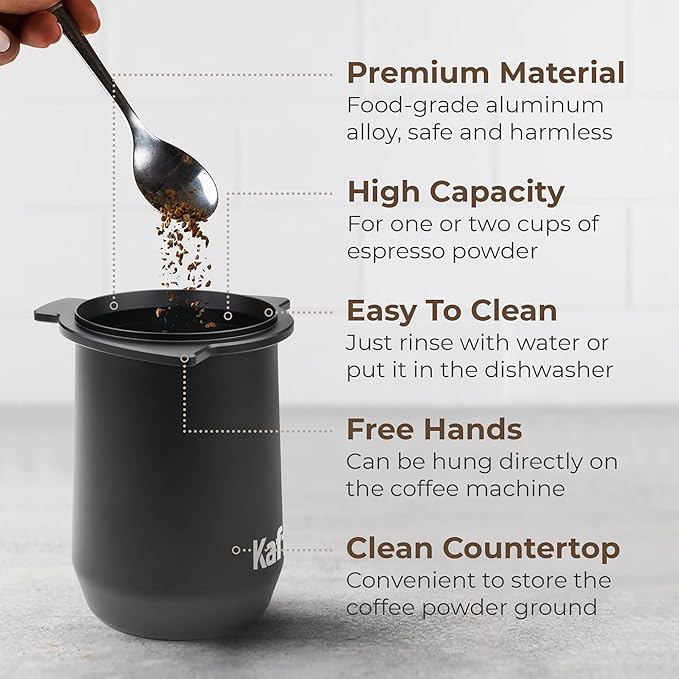 Premium Material
Food-grade aluminum alloy, safe and harmless

High Capacity
For one or two cups of espresso powder

Easy To Clean
Just rinse with water or put it in the dishwasher

Free Hands
Can be hung directly on the coffee machine

Clean Countertop
Convenient to store the coffee powder ground

Kaf